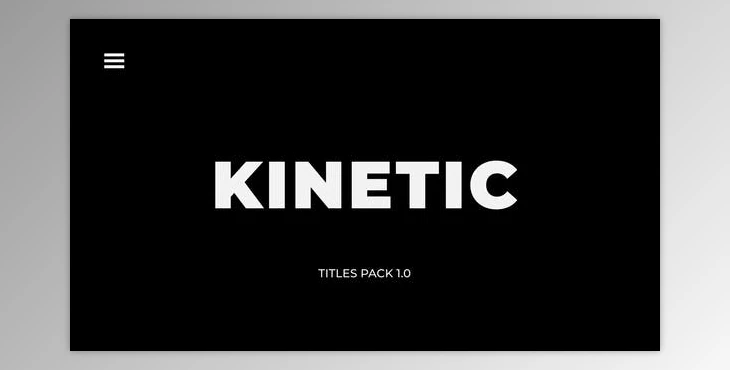 KINETIC

TITLES PACK 1.0